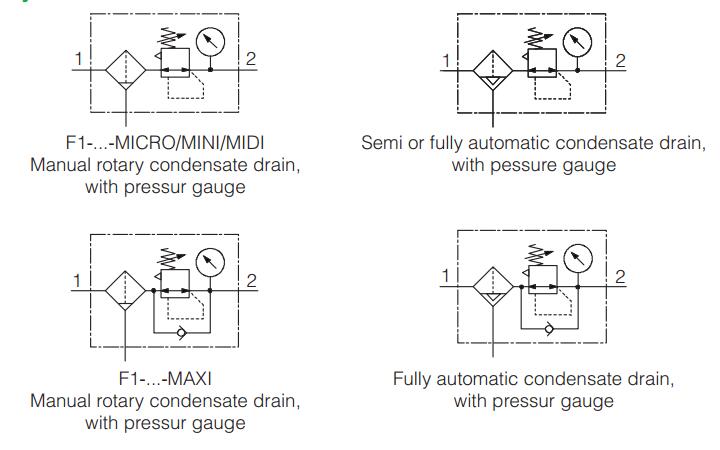 1
2
F1-...-MICRO/MINI/MIDI
Manual rotary condensate drain, with pressur gauge

1
2
Semi or fully automatic condensate drain, with pessure gauge

1
2
F1-...-MAXI
Manual rotary condensate drain, with pressur gauge

1
2
Fully automatic condensate drain, with pressur gauge