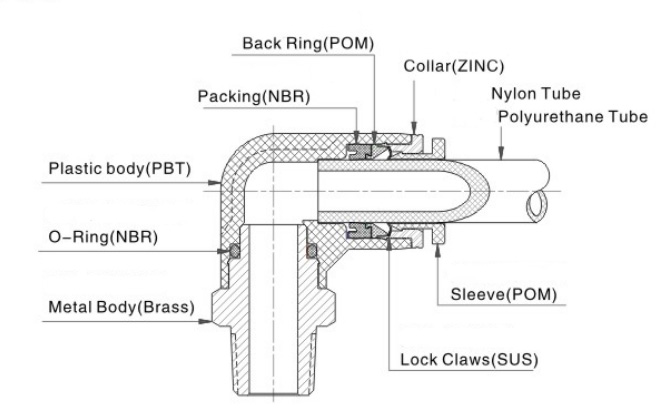 Back Ring(POM)
Collar(ZINC)
Packing(NBR)
Nylon Tube
Polyurethane Tube
Plastic body(PBT)
O-Ring(NBR)
Metal Body(Brass)
Sleeve(POM)
Lock Claws(SUS)